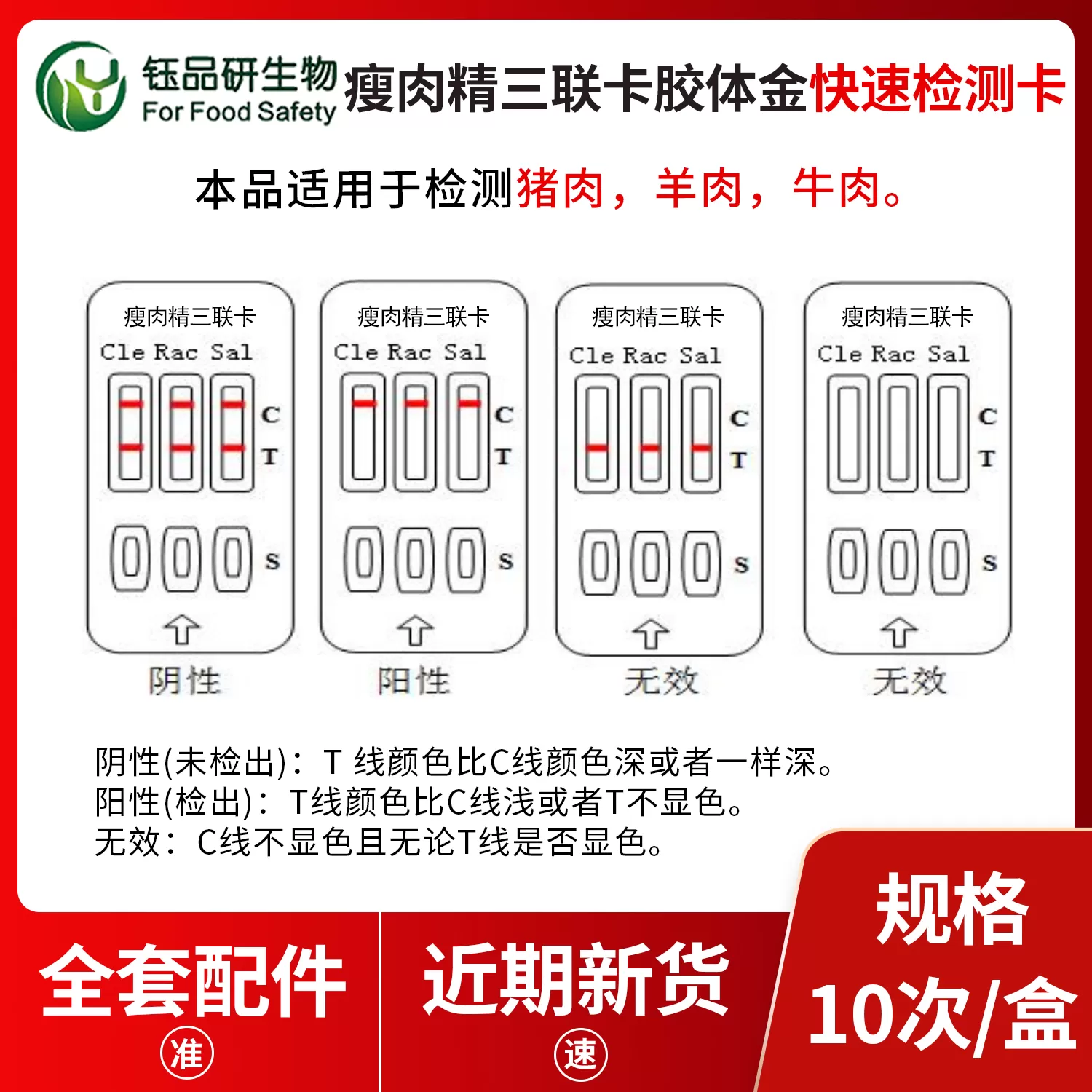 钰品研生物
For Food Safety

瘦肉精三联卡胶体金快速检测卡

本品适用于检测猪肉，羊肉，牛肉。

瘦肉精三联卡
Cle Rac Sal
C
T
S
阴性

瘦肉精三联卡
Cle Rac Sal
C
T
S
阳性

瘦肉精三联卡
Cle Rac Sal
C
T
S
无效

瘦肉精三联卡
Cle Rac Sal
C
T
S
无效

阴性(未检出)：T 线颜色比C线颜色深或者一样深。
阳性(检出)：T线颜色比C线浅或者T不显色。
无效：C线不显色且无论T线是否显色。

全套配件
准

近期新货
速

规格
10次/盒